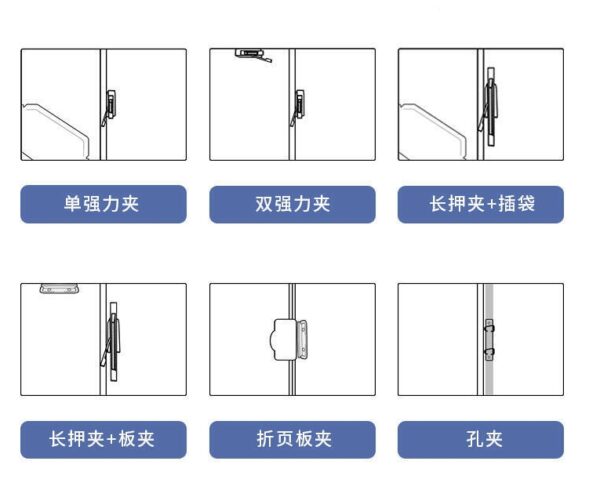 单强力夹

双强力夹

长押夹+插袋

长押夹+板夹

折页板夹

孔夹