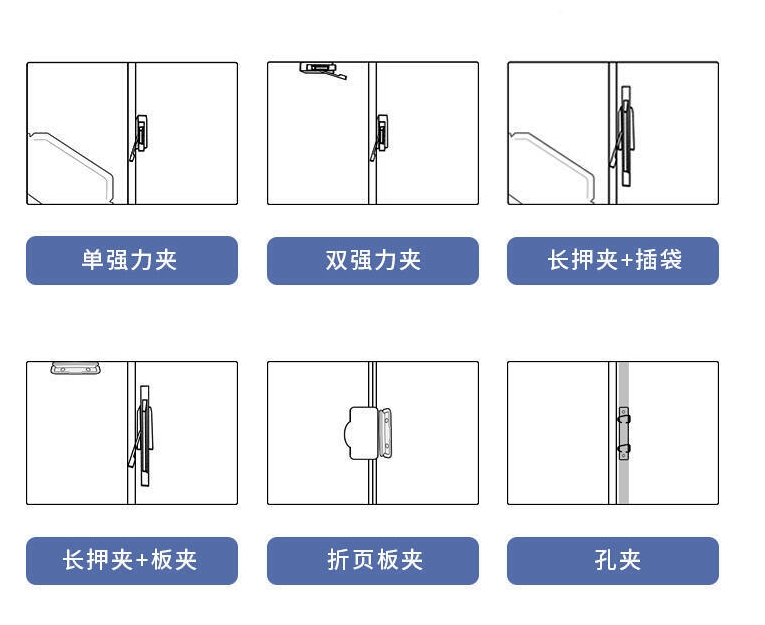 单强力夹

双强力夹

长押夹+插袋

长押夹+板夹

折页板夹

孔夹